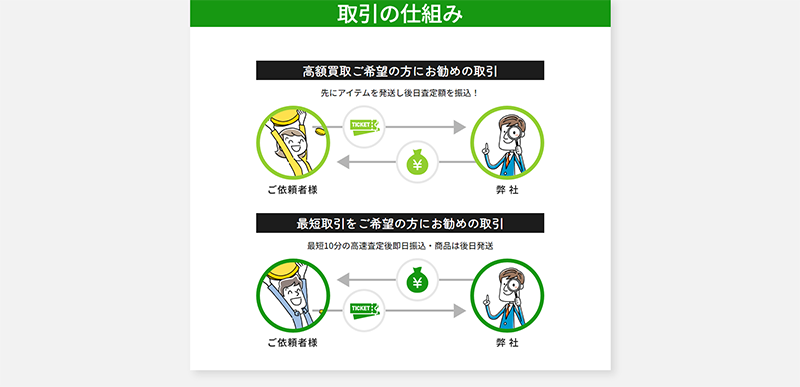 取引の仕組み

高額買取ご希望の方にお勧めの取引

先にアイテムを発送し後日査定額を振込！

TICKET

¥

ご依頼者様

弊 社

最短取引をご希望の方にお勧めの取引

最短10分の高速査定後即日振込・商品は後日発送

¥

TICKET

ご依頼者様

弊 社